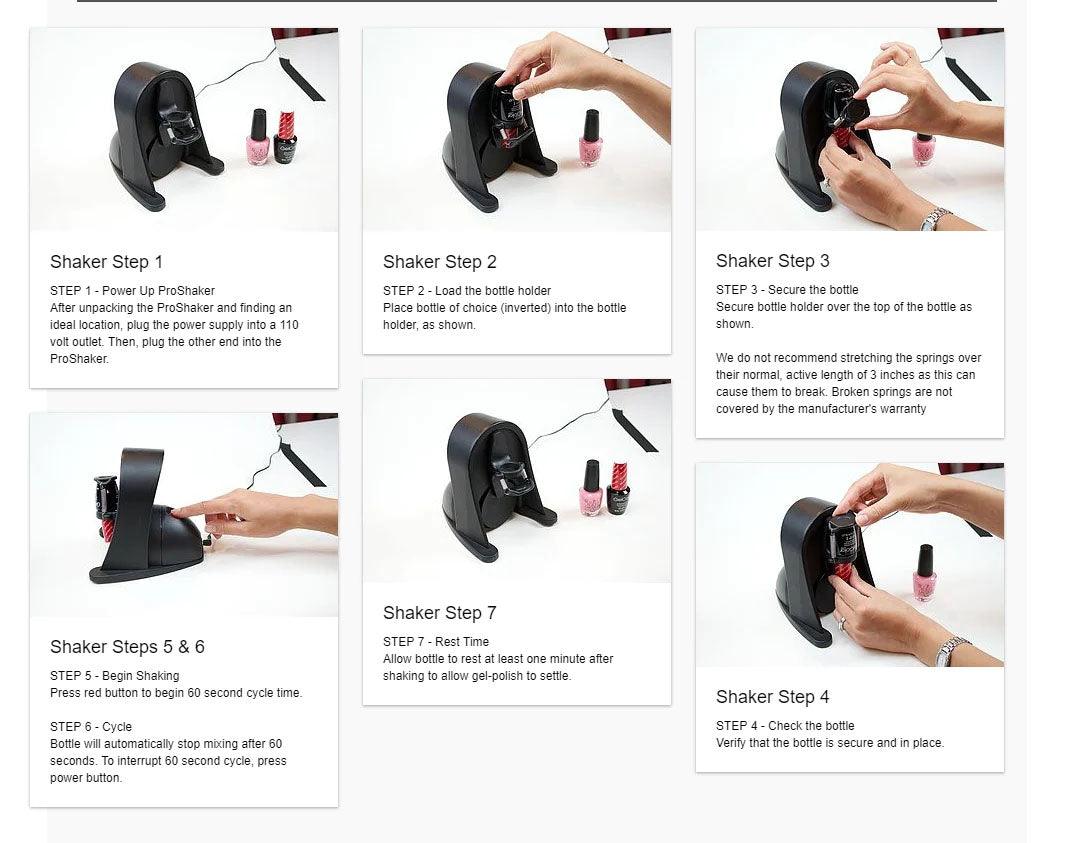 Shaker Step 1

STEP 1 - Power Up ProShaker
After unpacking the ProShaker and finding an ideal location, plug the power supply into a 110 volt outlet. Then, plug the other end into the ProShaker.

Shaker Steps 5 & 6

STEP 5 - Begin Shaking
Press red button to begin 60 second cycle time.

STEP 6 - Cycle
Bottle will automatically stop mixing after 60 seconds. To interrupt 60 second cycle, press power button.

Shaker Step 2

STEP 2 - Load the bottle holder
Place bottle of choice (inverted) into the bottle holder, as shown.

Shaker Step 7

STEP 7 - Rest Time
Allow bottle to rest at least one minute after shaking to allow gel-polish to settle.

Shaker Step 3

STEP 3 - Secure the bottle
Secure bottle holder over the top of the bottle as shown.

We do not recommend stretching the springs over their normal, active length of 3 inches as this can cause them to break. Broken springs are not covered by the manufacturer's warranty

Shaker Step 4

STEP 4 - Check the bottle
Verify that the bottle is secure and in place.